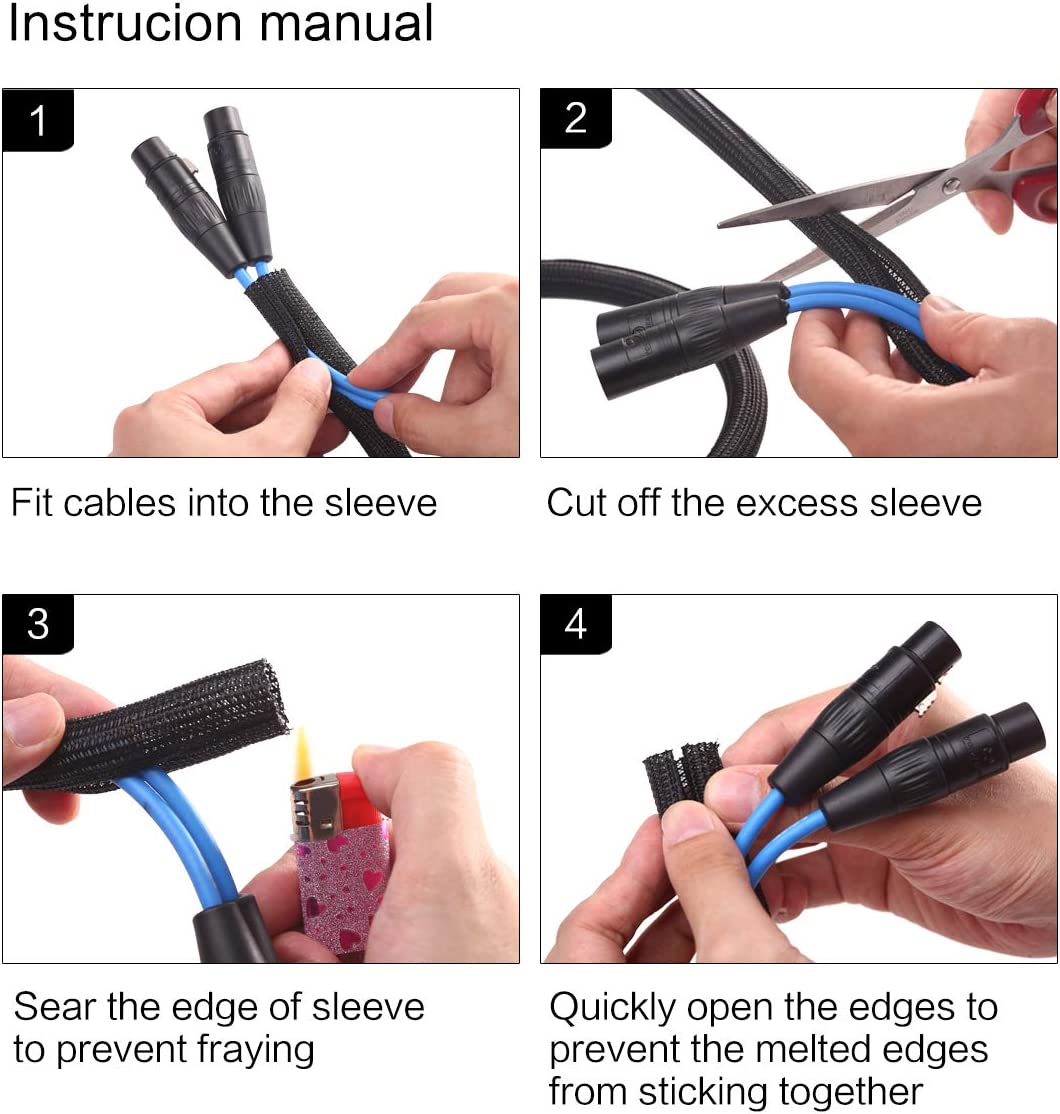 Instrucion manual

1

Fit cables into the sleeve

2

Cut off the excess sleeve

3

Sear the edge of sleeve to prevent fraying

4

Quickly open the edges to prevent the melted edges from sticking together